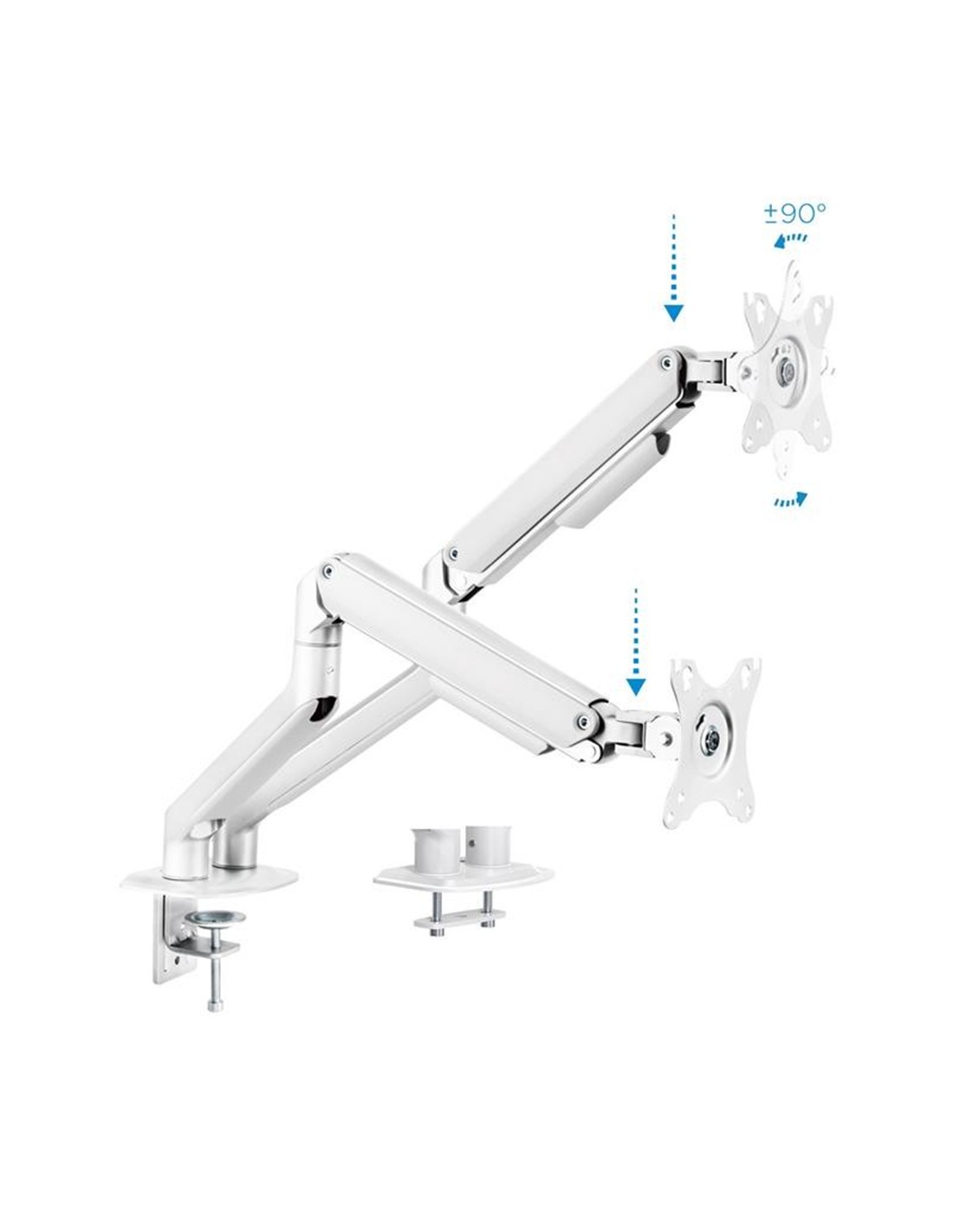 ±90°