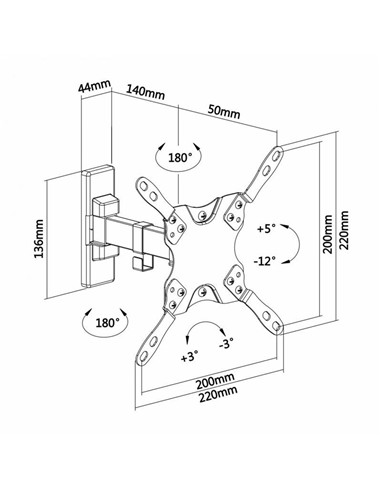 44mm
140mm
50mm
180°
136mm
+5°
-12°
200mm
220mm
180°
+3°
-3°
200mm
220mm