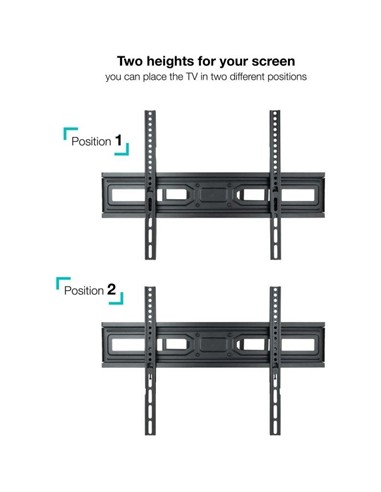 Two heights for your screen
you can place the TV in two different positions

Position 1

Position 2