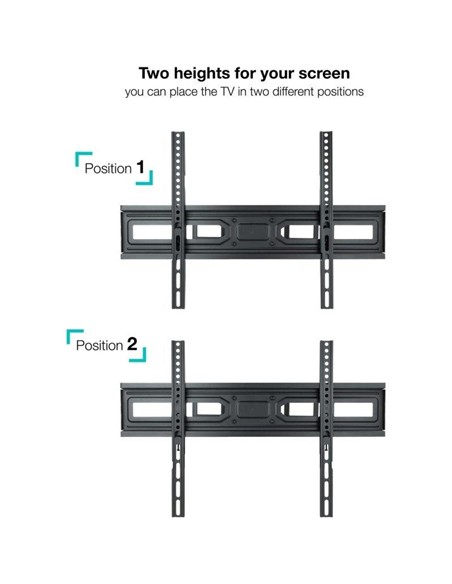 Two heights for your screen
you can place the TV in two different positions

Position 1

Position 2